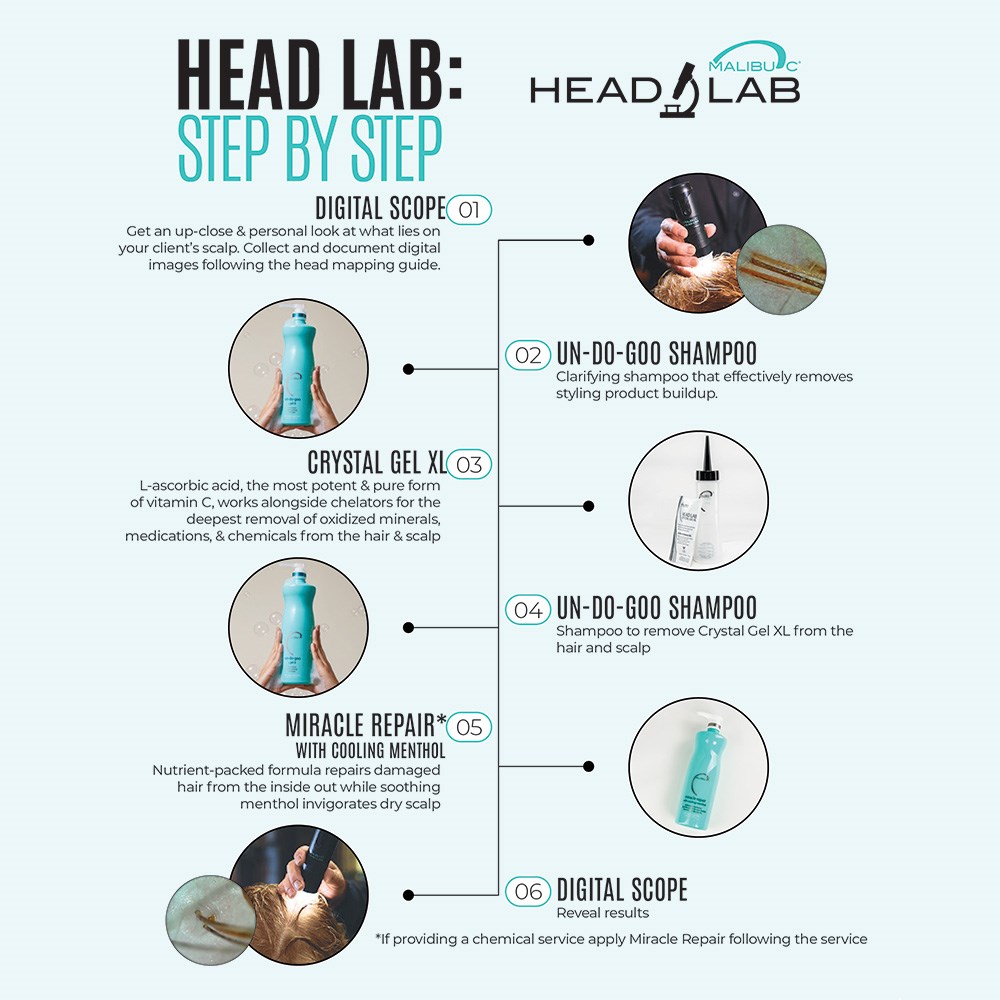 HEAD LAB:
STEP BY STEP

MALIBU C
HEAD LAB

DIGITAL SCOPE 01
Get an up-close & personal look at what lies on your client's scalp. Collect and document digital images following the head mapping guide.

02 UN-DO-GOO SHAMPOO
Clarifying shampoo that effectively removes styling product buildup.

CRYSTAL GEL XL 03
L-ascorbic acid, the most potent & pure form of vitamin C, works alongside chelators for the deepest removal of oxidized minerals, medications, & chemicals from the hair & scalp

04 UN-DO-GOO SHAMPOO
Shampoo to remove Crystal Gel XL from the hair and scalp

MIRACLE REPAIR* 05
WITH COOLING MENTHOL
Nutrient-packed formula repairs damaged hair from the inside out while soothing menthol invigorates dry scalp

06 DIGITAL SCOPE
Reveal results

*If providing a chemical service apply Miracle Repair following the service